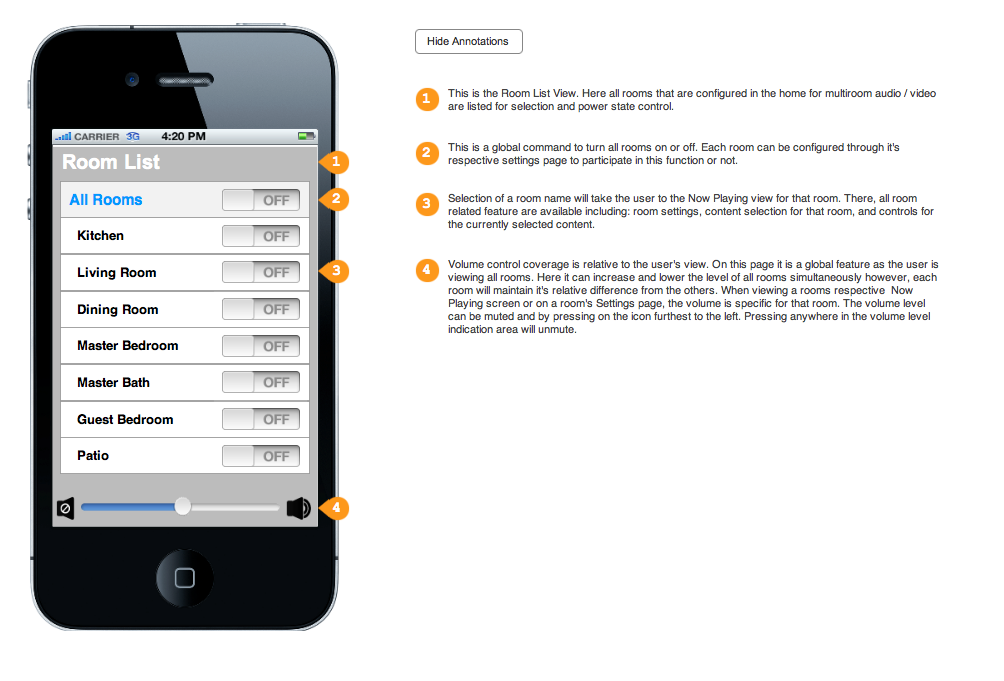 CARRIER 3G 4:20 PM

Room List

1

All Rooms OFF

2

Kitchen OFF

Living Room OFF

3

Dining Room OFF

Master Bedroom OFF

Master Bath OFF

Guest Bedroom OFF

Patio OFF

4

Hide Annotations

1 This is the Room List View. Here all rooms that are configured in the home for multiroom audio / video are listed for selection and power state control.

2 This is a global command to turn all rooms on or off. Each room can be configured through it's respective settings page to participate in this function or not.

3 Selection of a room name will take the user to the Now Playing view for that room. There, all room related feature are available including: room settings, content selection for that room, and controls for the currently selected content.

4 Volume control coverage is relative to the user's view. On this page it is a global feature as the user is viewing all rooms. Here it can increase and lower the level of all rooms simultaneously however, each room will maintain it's relative difference from the others. When viewing a rooms respective Now Playing screen or on a room's Settings page, the volume is specific for that room. The volume level can be muted and by pressing on the icon furthest to the left. Pressing anywhere in the volume level indication area will unmute.